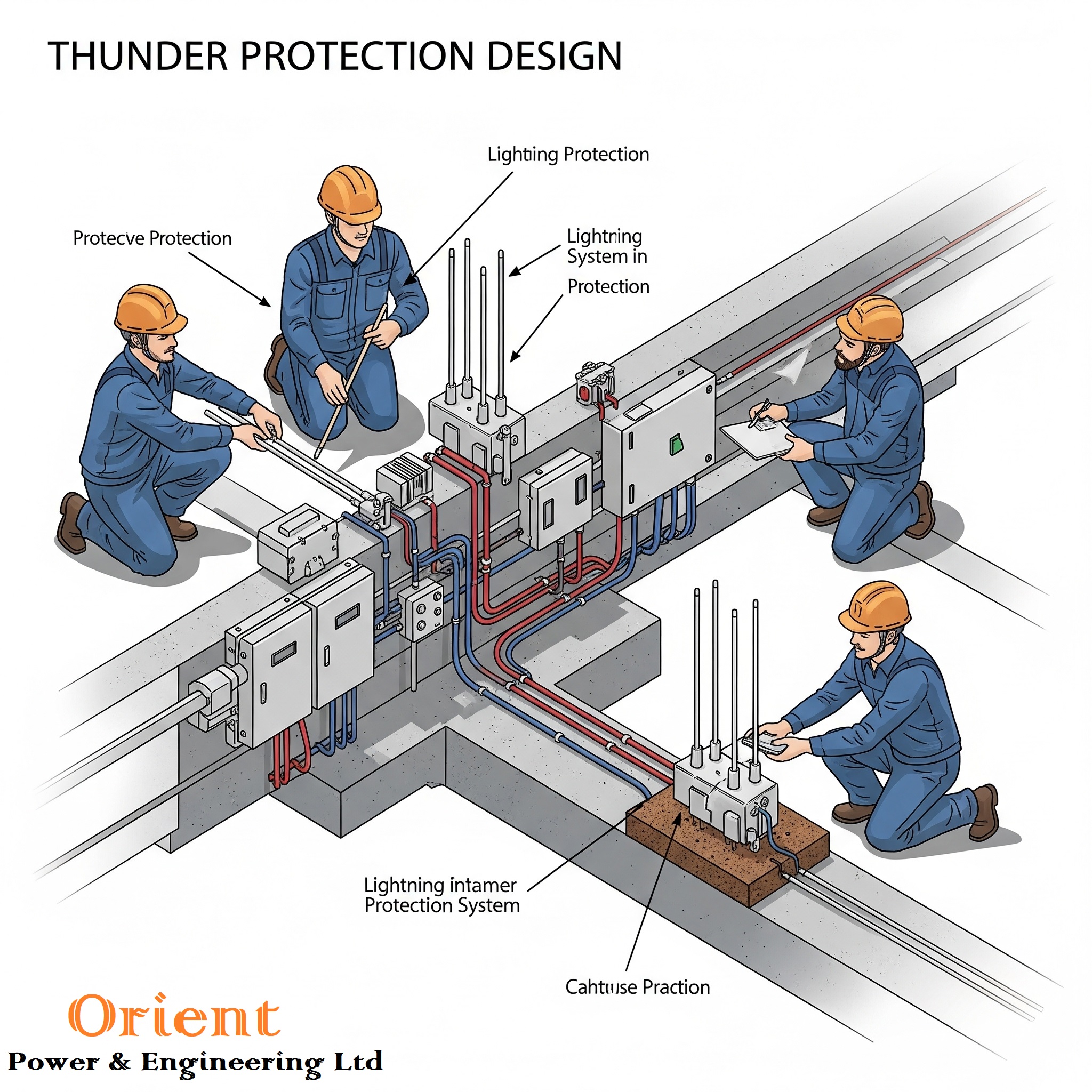 THUNDER PROTECTION DESIGN

Lighting Protection

Protecve Protection

Lightning System in

Protection

Lightning intamer Protection System

Cahtuse Praction

Orient
Power & Engineering Ltd